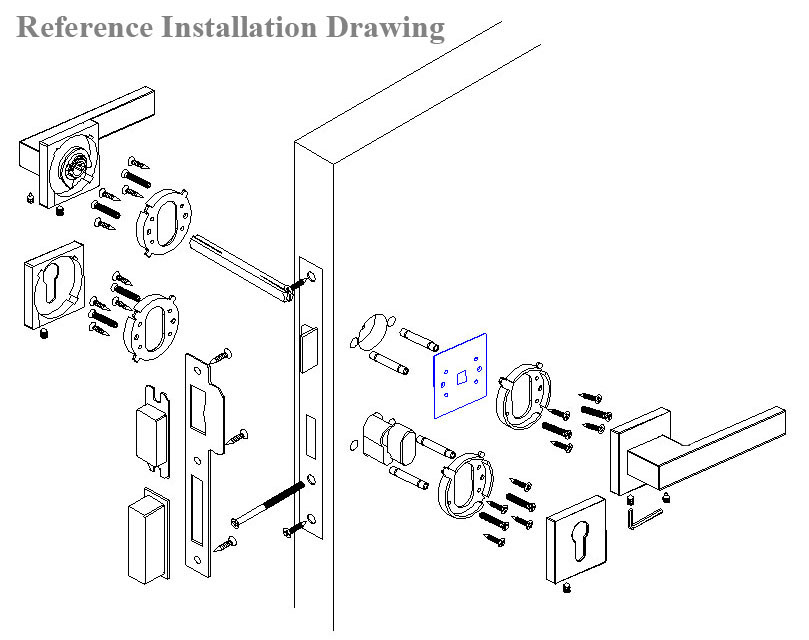 Reference Installation Drawing